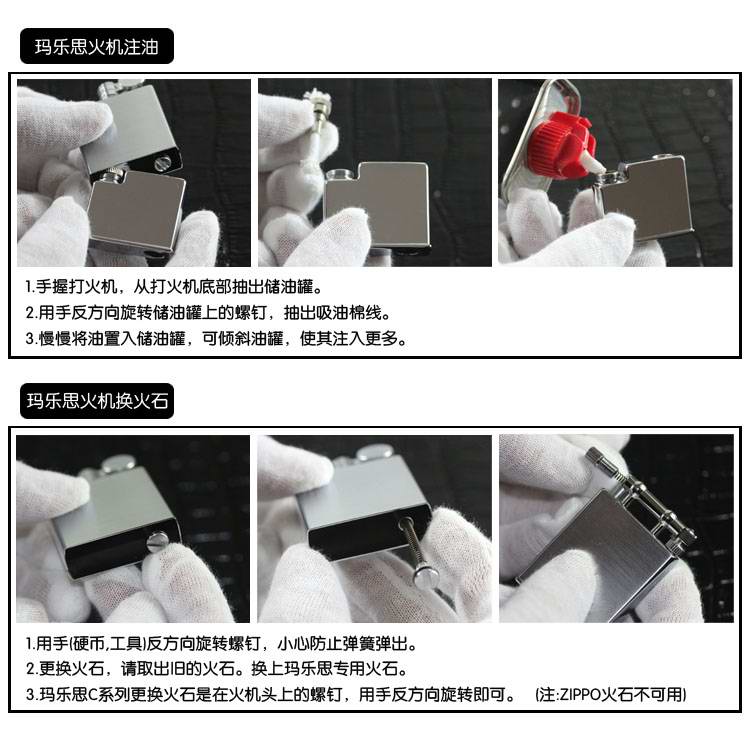 玛乐思火机注油

1.手握打火机，从打火机底部抽出储油罐。
2.用手反方向旋转储油罐上的螺钉，抽出吸油棉线。
3.慢慢将油置入储油罐，可倾斜油罐，使其注入更多。

玛乐思火机换火石

1.用手(硬币,工具)反方向旋转螺钉，小心防止弹簧弹出。
2.更换火石，请取出旧的火石。换上玛乐思专用火石。
3.玛乐思C系列更换火石是在火机头上的螺钉，用手反方向旋转即可。 (注:ZIPPO火石不可用)